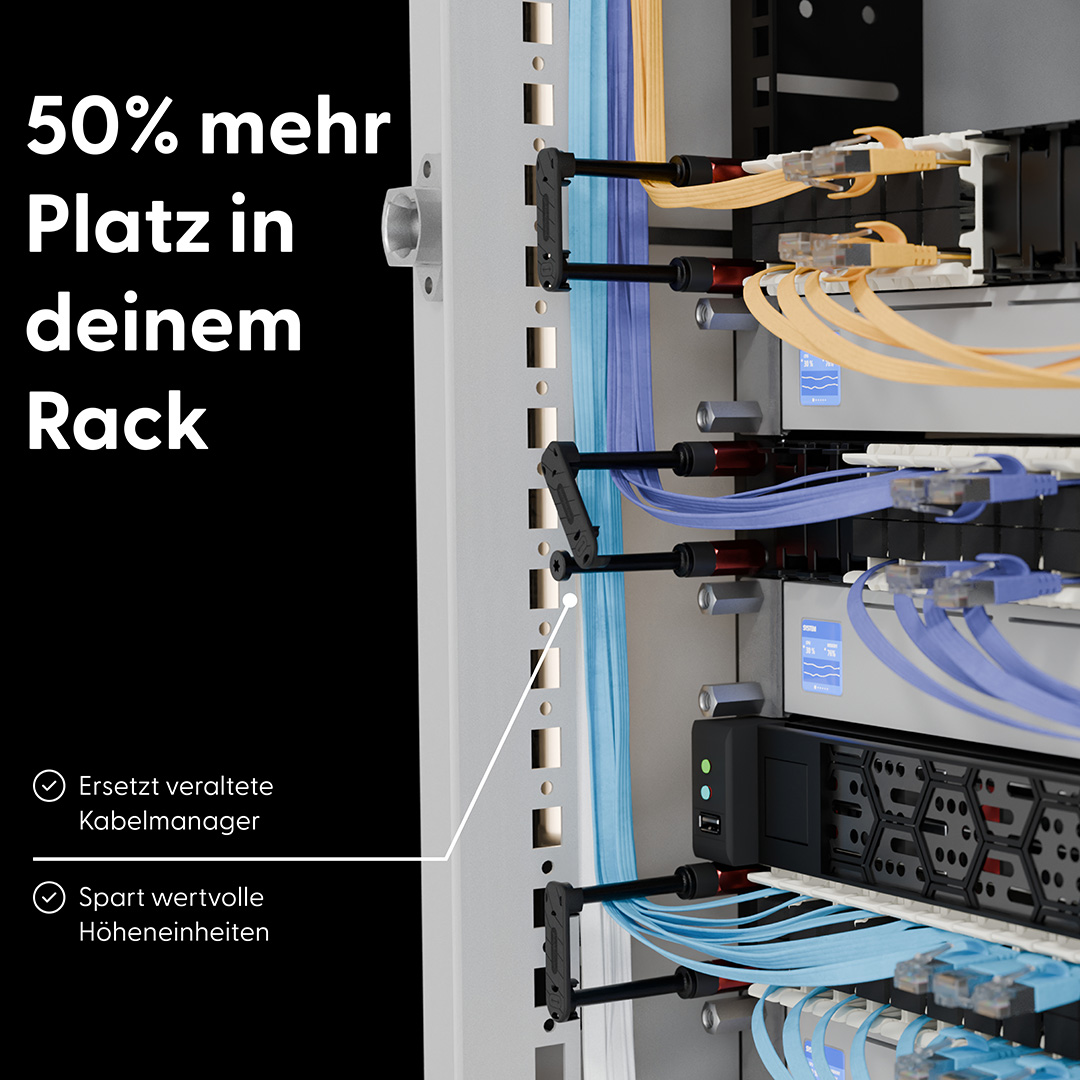 50% mehr Platz in deinem Rack

Ersetzt veraltete Kabelmanager

Spart wertvolle Höheneinheiten