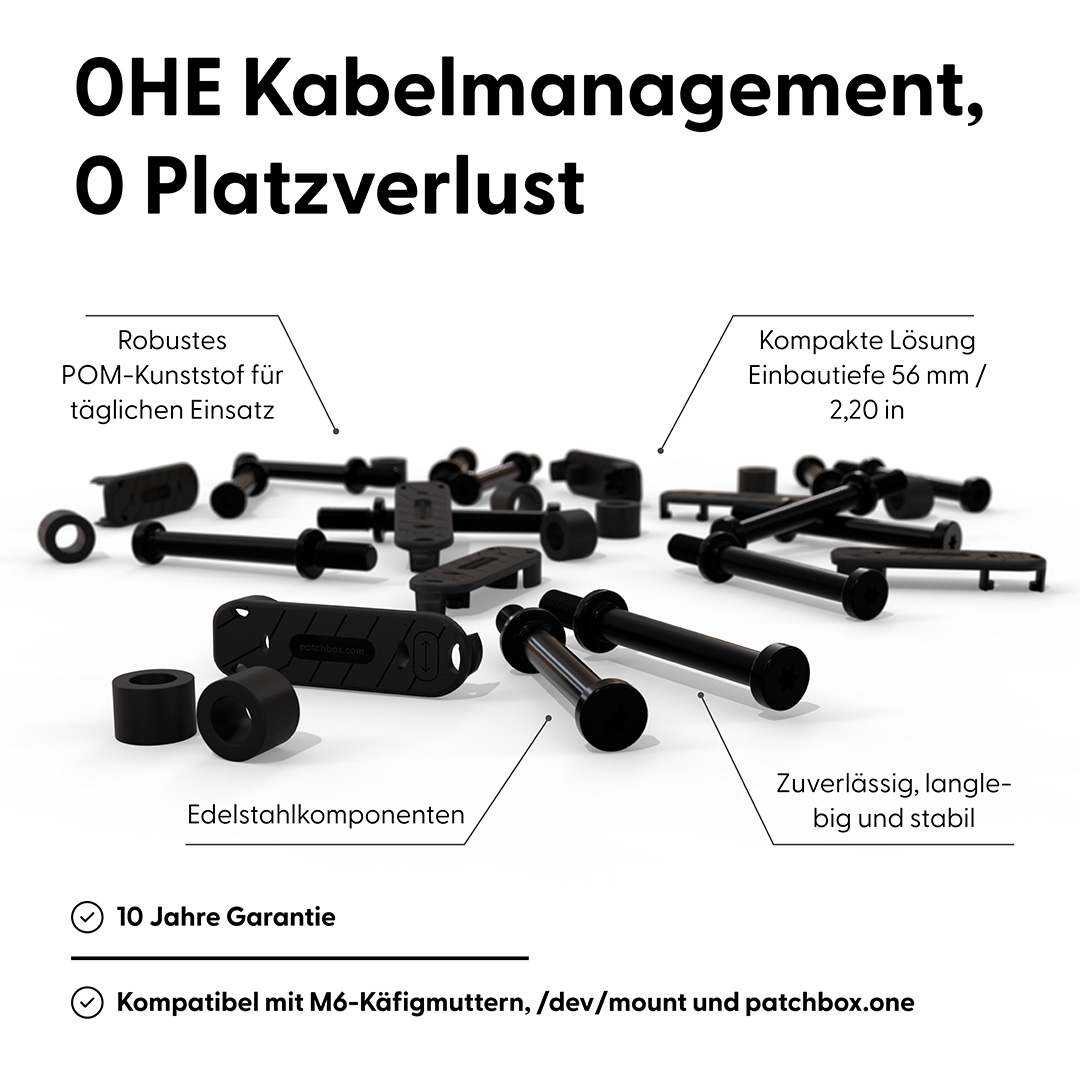 0HE Kabelmanagement, 0 Platzverlust

Robustes POM-Kunststof für täglichen Einsatz

Kompakte Lösung Einbautiefe 56 mm / 2,20 in

patchbox.com

Edelstahlkomponenten

Zuverlässig, langlebig und stabil

10 Jahre Garantie

Kompatibel mit M6-Käfigmuttern, /dev/mount und patchbox.one