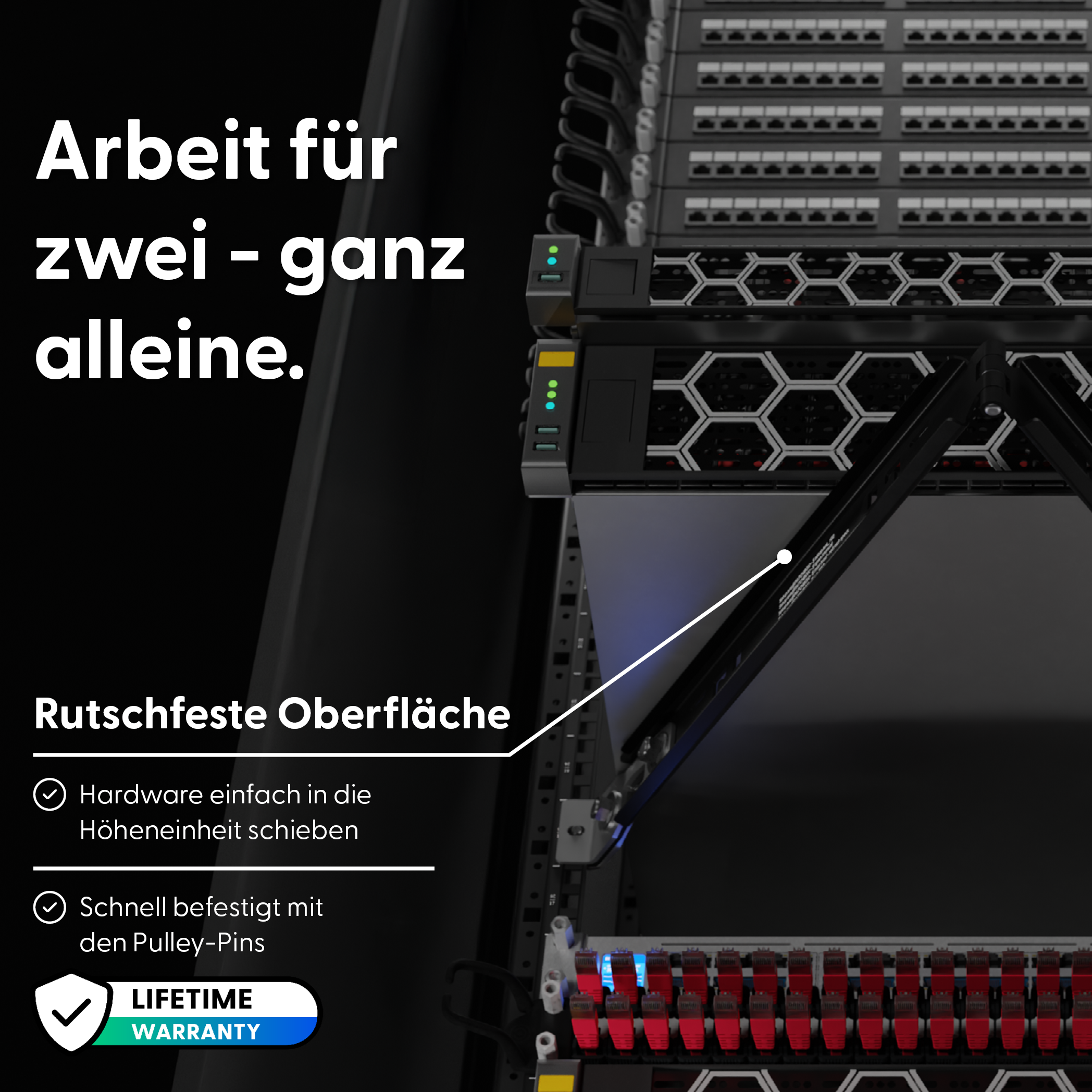 Arbeit für zwei - ganz alleine.

Rutschfeste Oberfläche

Hardware einfach in die Höheneinheit schieben

Schnell befestigt mit den Pulley-Pins

LIFETIME
WARRANTY