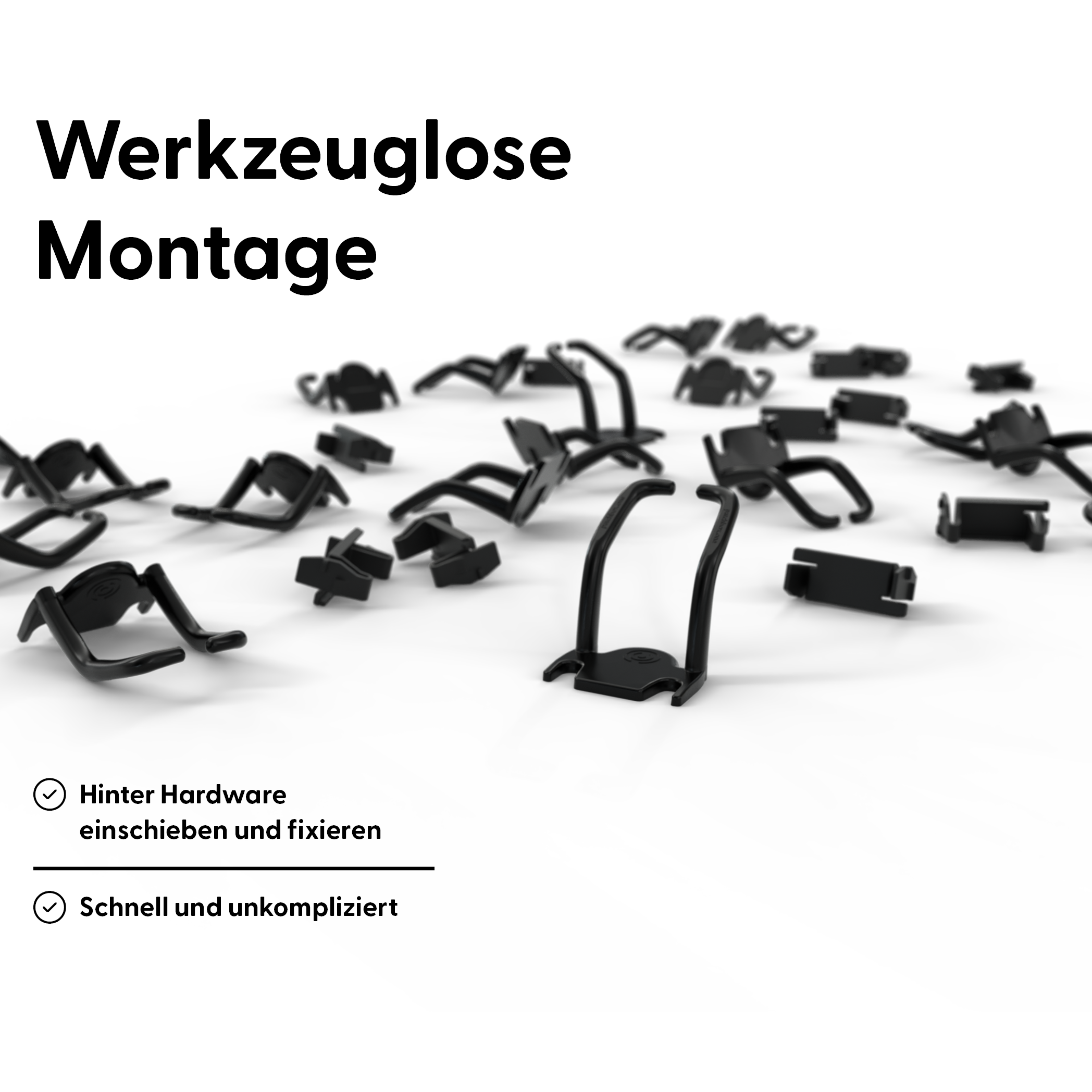 Werkzeuglose Montage

Hinter Hardware einschieben und fixieren

Schnell und unkompliziert